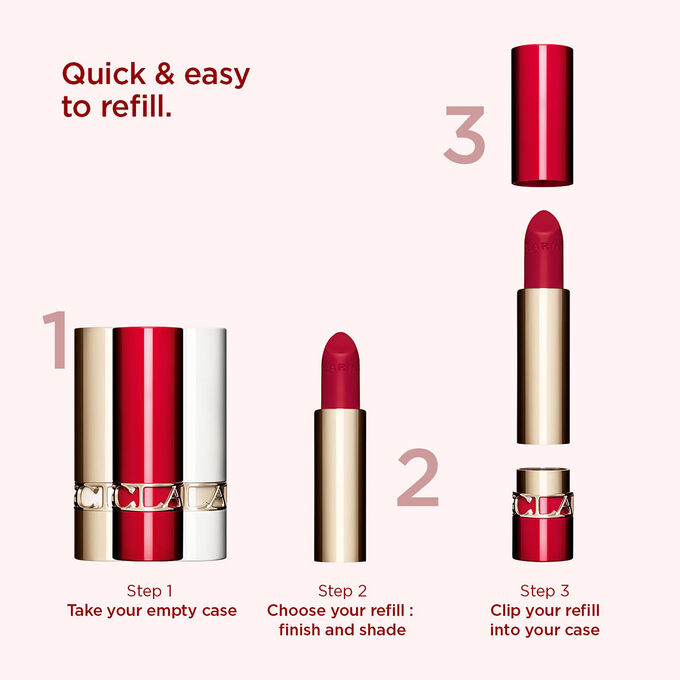 Quick & easy to refill.

3

1

2

Step 1
Take your empty case

Step 2
Choose your refill : finish and shade

Step 3
Clip your refill into your case